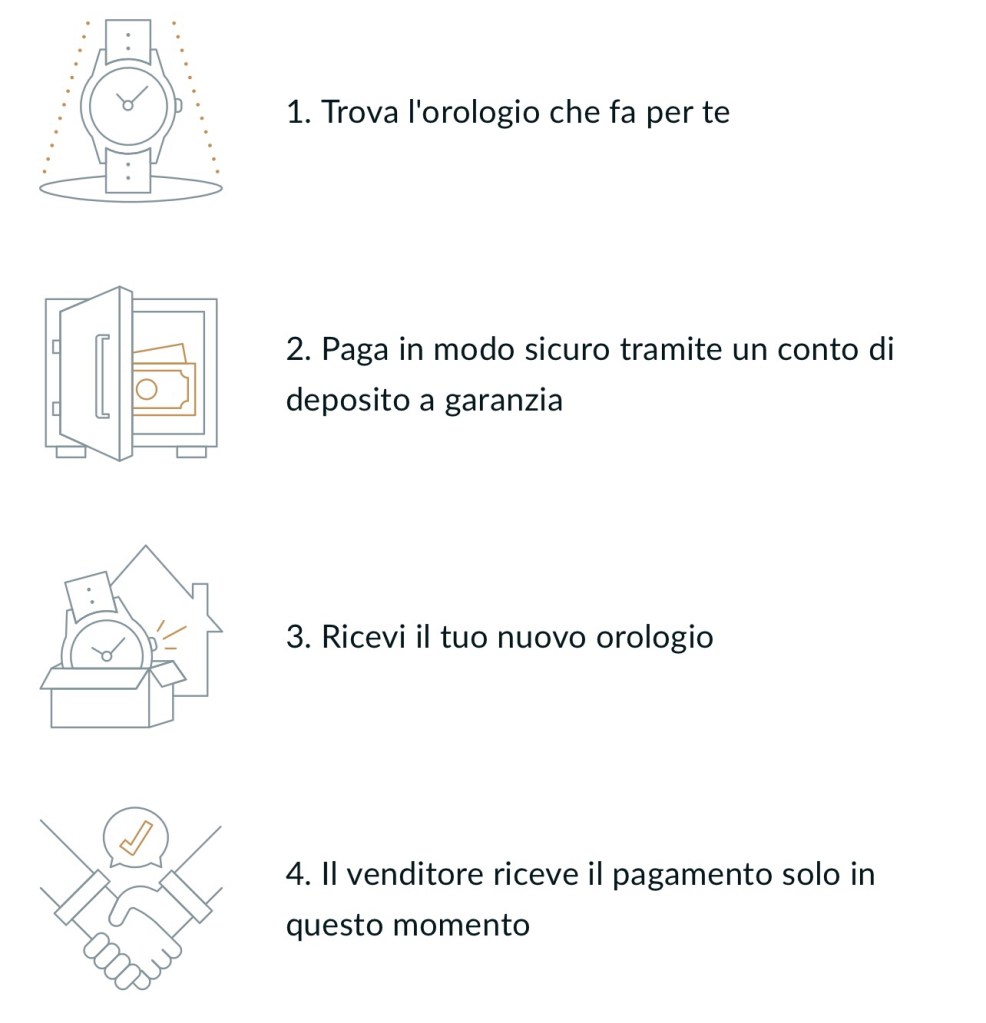 1. Trova l'orologio che fa per te

2. Paga in modo sicuro tramite un conto di deposito a garanzia

3. Ricevi il tuo nuovo orologio

4. Il venditore riceve il pagamento solo in questo momento